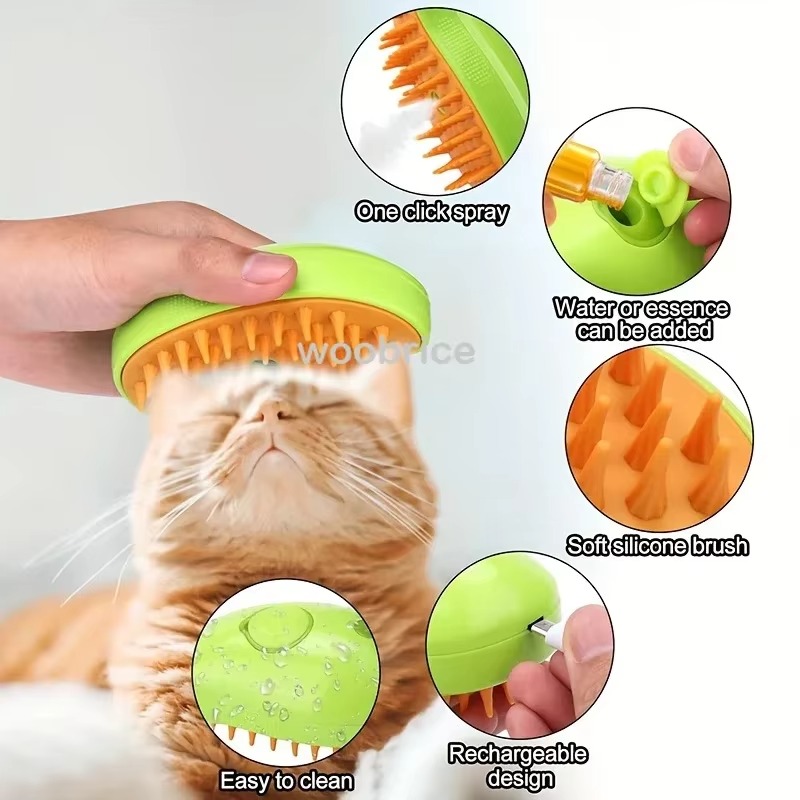 One click spray

Water or essence can be added

woobrice

Soft silicone brush

Easy to clean

Rechargeable design